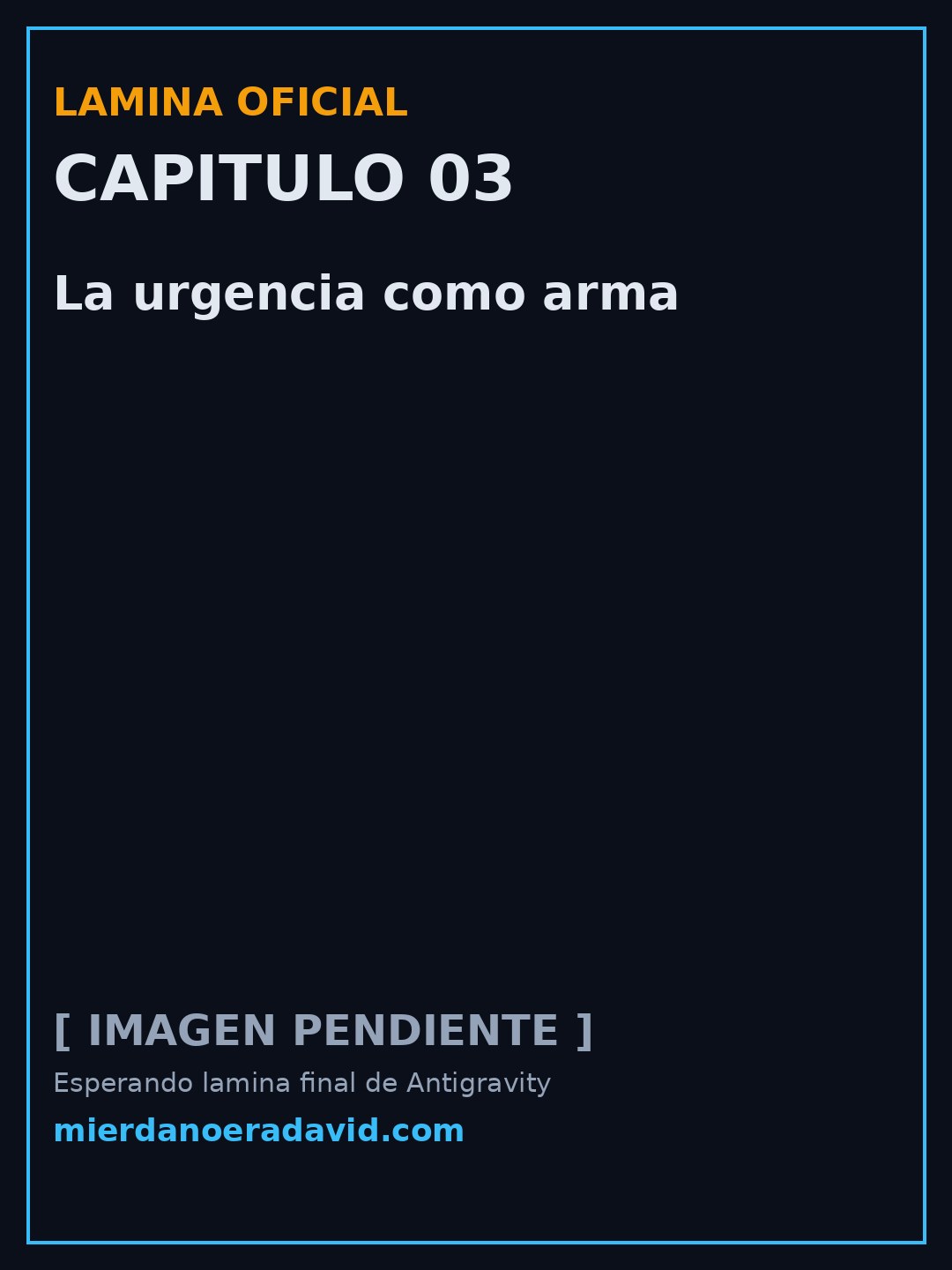 LAMINA OFICIAL

CAPITULO 03

La urgencia como arma

[ IMAGEN PENDIENTE ]

Esperando lamina final de Antigravity

mierdanoeradavid.com