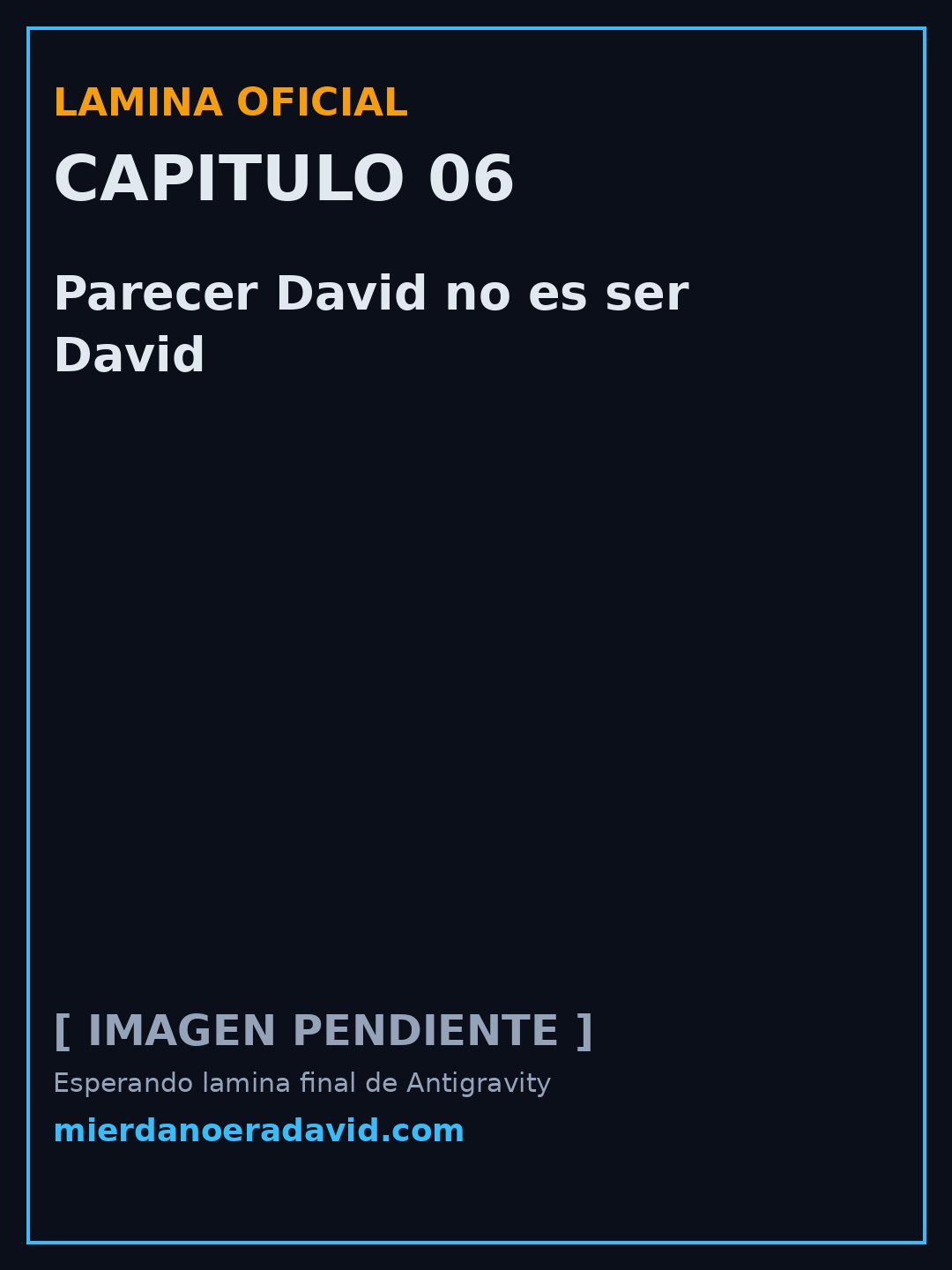 LAMINA OFICIAL

CAPITULO 06

Parecer David no es ser David

[ IMAGEN PENDIENTE ]

Esperando lamina final de Antigravity

mierdanoeradavid.com