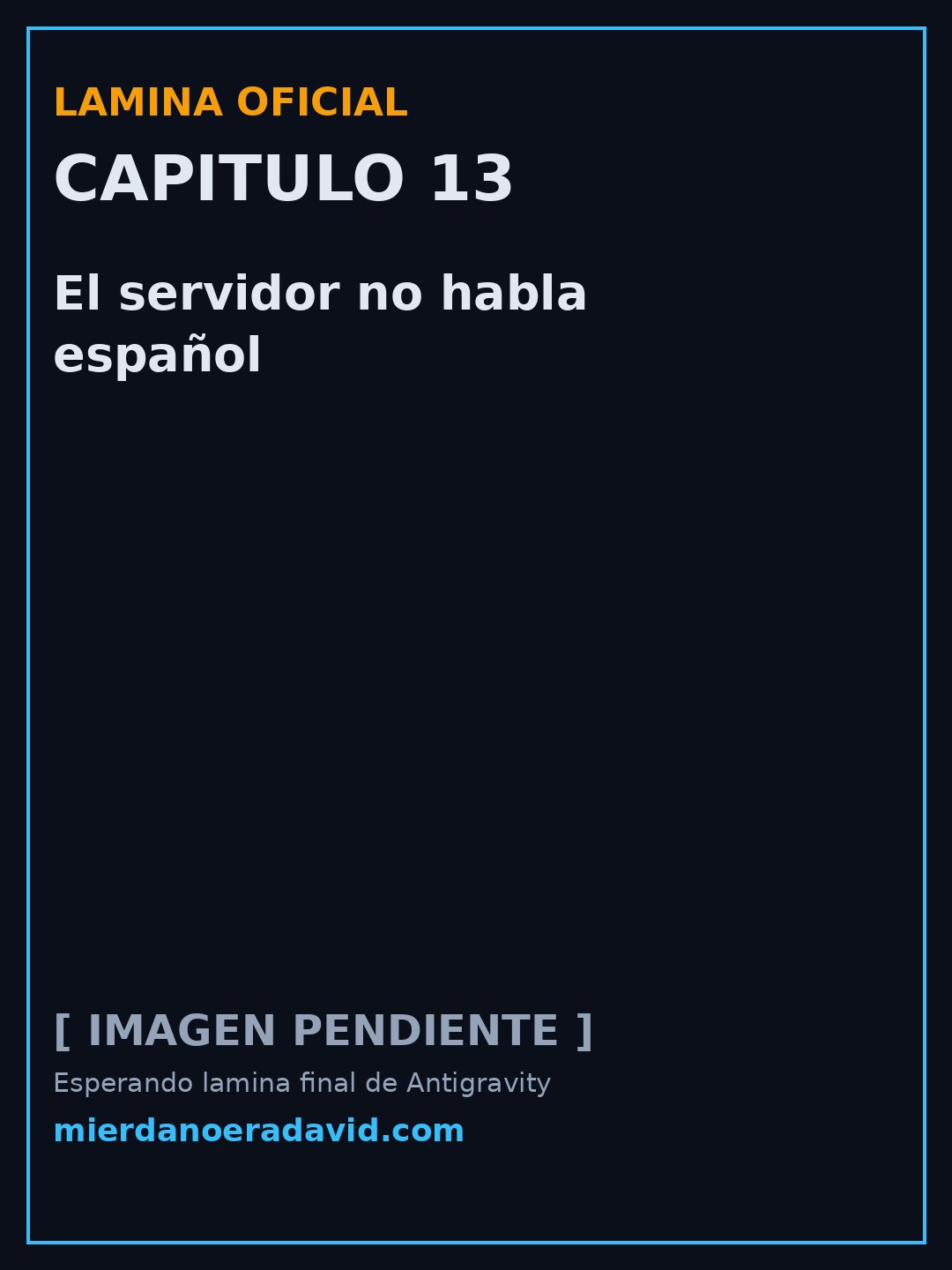 LAMINA OFICIAL

CAPITULO 13

El servidor no habla español

[ IMAGEN PENDIENTE ]

Esperando lamina final de Antigravity

mierdanoeradavid.com