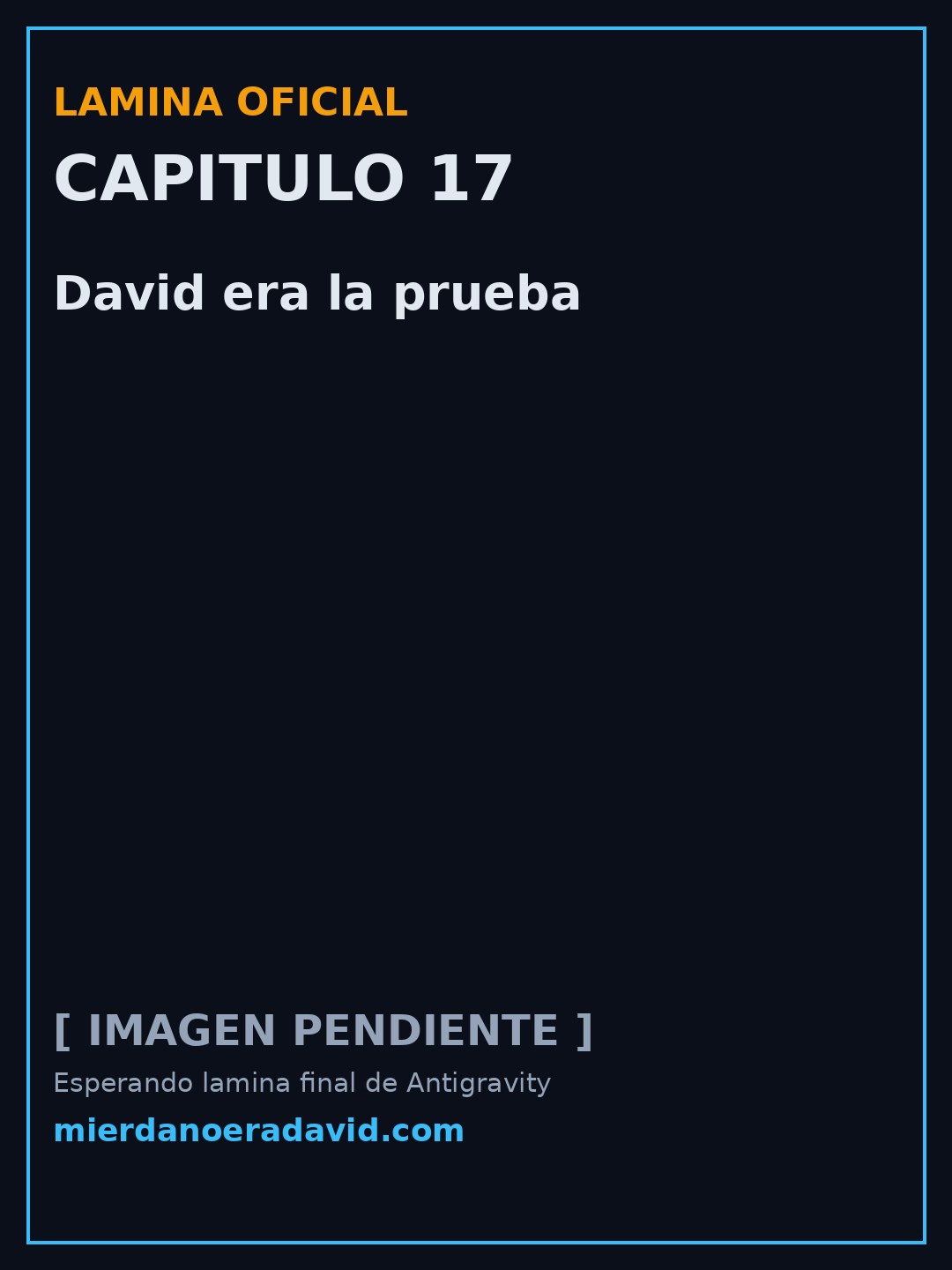 LAMINA OFICIAL

CAPITULO 17

David era la prueba

[ IMAGEN PENDIENTE ]

Esperando lamina final de Antigravity

mierdanoeradavid.com