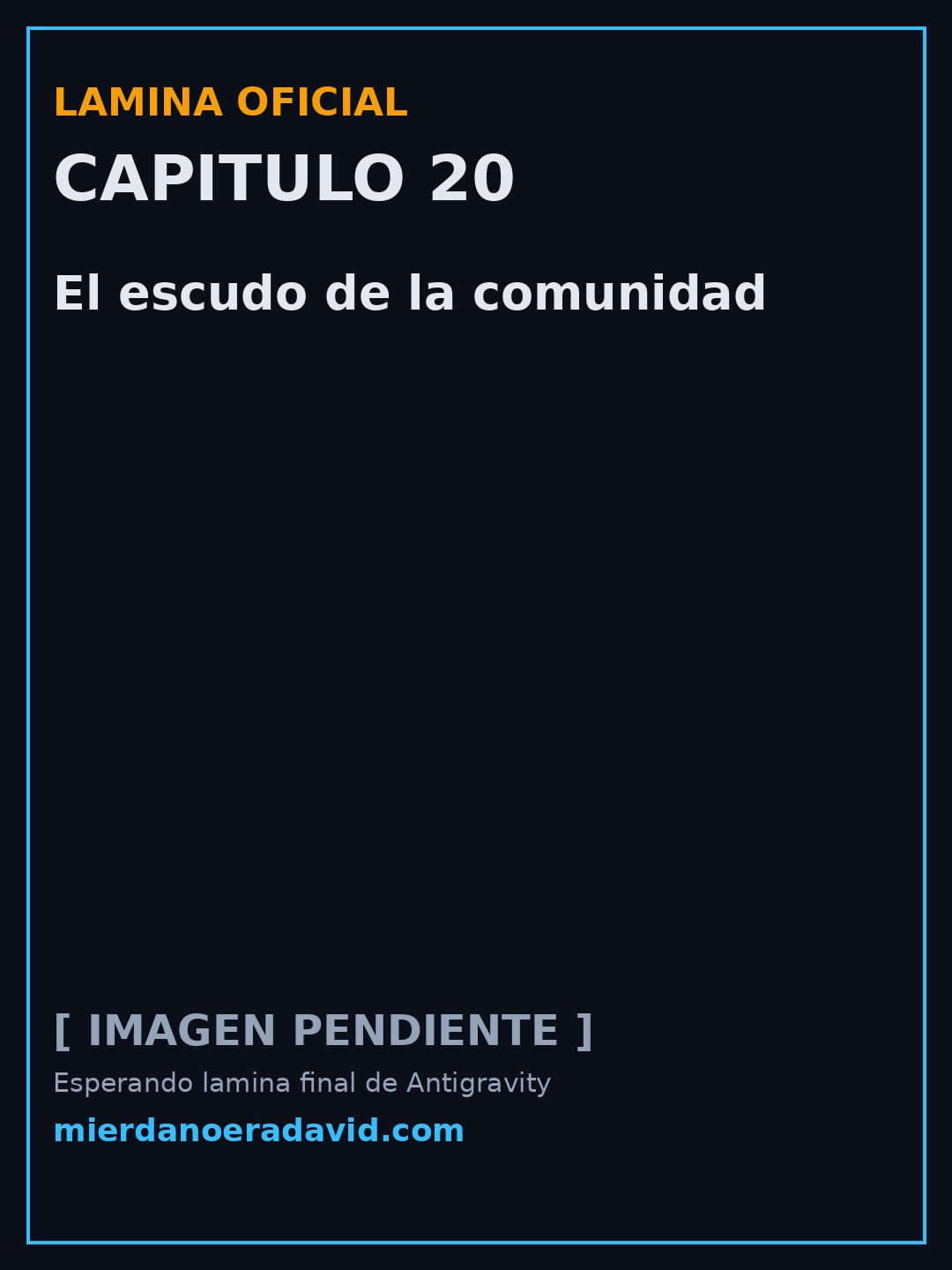 LAMINA OFICIAL

CAPITULO 20

El escudo de la comunidad

[ IMAGEN PENDIENTE ]

Esperando lamina final de Antigravity

mierdanoeradavid.com